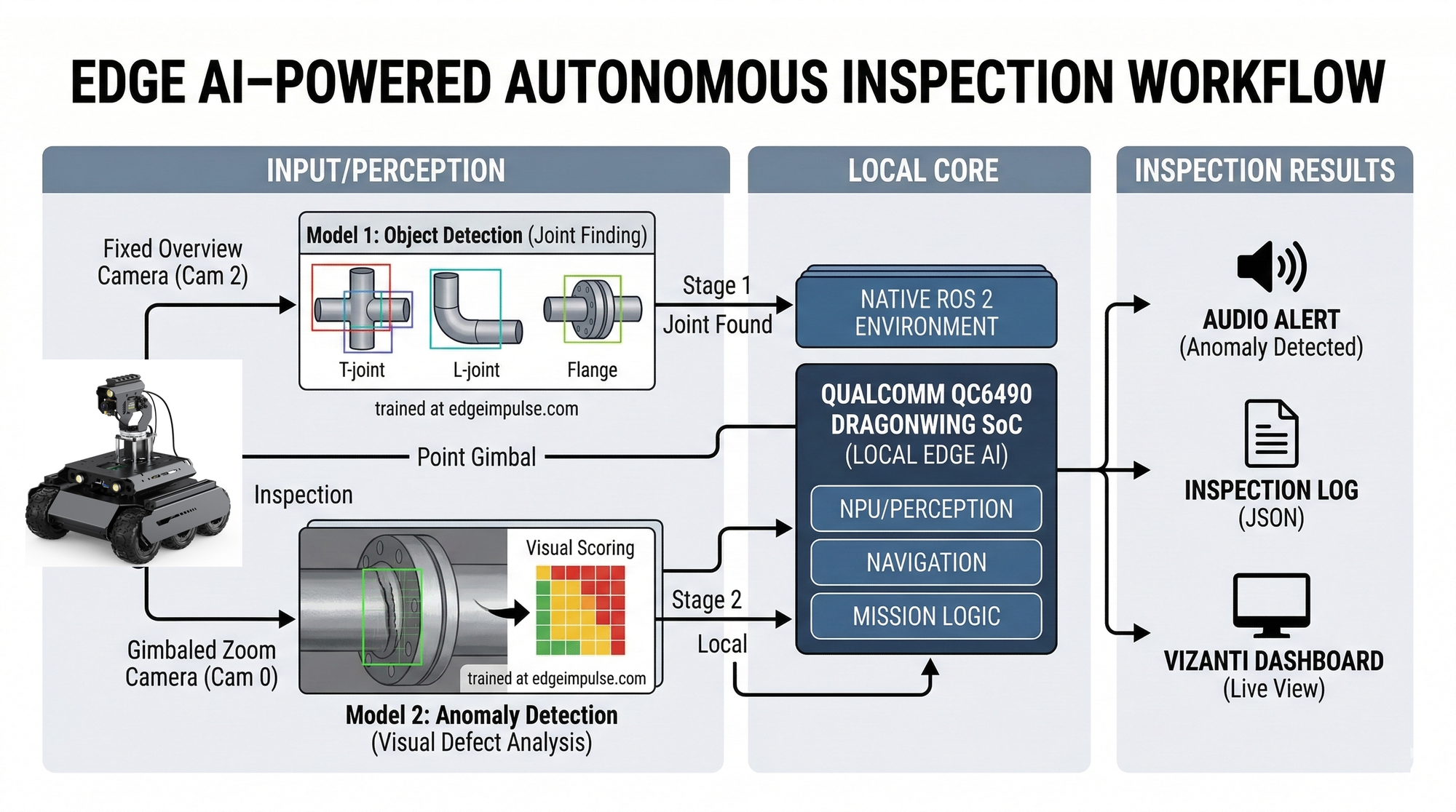 EDGE AI–POWERED AUTONOMOUS INSPECTION WORKFLOW

INPUT/PERCEPTION

Fixed Overview Camera (Cam 2)

Model 1: Object Detection (Joint Finding)

T-joint

L-joint

Flange

trained at edgeimpulse.com

Point Gimbal

Inspection

Visual Scoring

trained at edgeimpulse.com

Gimbaled Zoom Camera (Cam 0)

Model 2: Anomaly Detection (Visual Defect Analysis)

Stage 1

Joint Found

Stage 2

Local

LOCAL CORE

NATIVE ROS 2 ENVIRONMENT

QUALCOMM QC6490 DRAGONWING SoC (LOCAL EDGE AI)

NPU/PERCEPTION

NAVIGATION

MISSION LOGIC

INSPECTION RESULTS

AUDIO ALERT (Anomaly Detected)

INSPECTION LOG (JSON)

VIZANTI DASHBOARD (Live View)